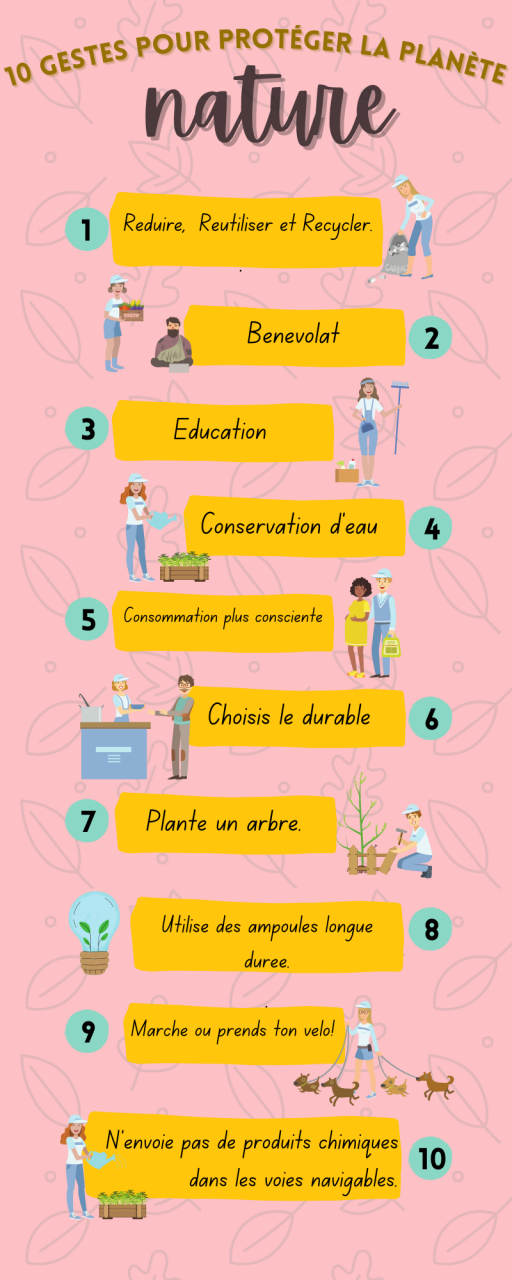 10 GESTES POUR PROTÉGER LA PLANÈTE

nature

1 Reduire, Reutiliser et Recycler.

Benevolat 2

3 Education

Conservation d'eau 4

5 Consommation plus consciente

Choisis le durable 6

7 Plante un arbre.

Utilise des ampoules longue duree. 8

9 Marche ou prends ton velo!

N'envoie pas de produits chimiques dans les voies navigables. 10